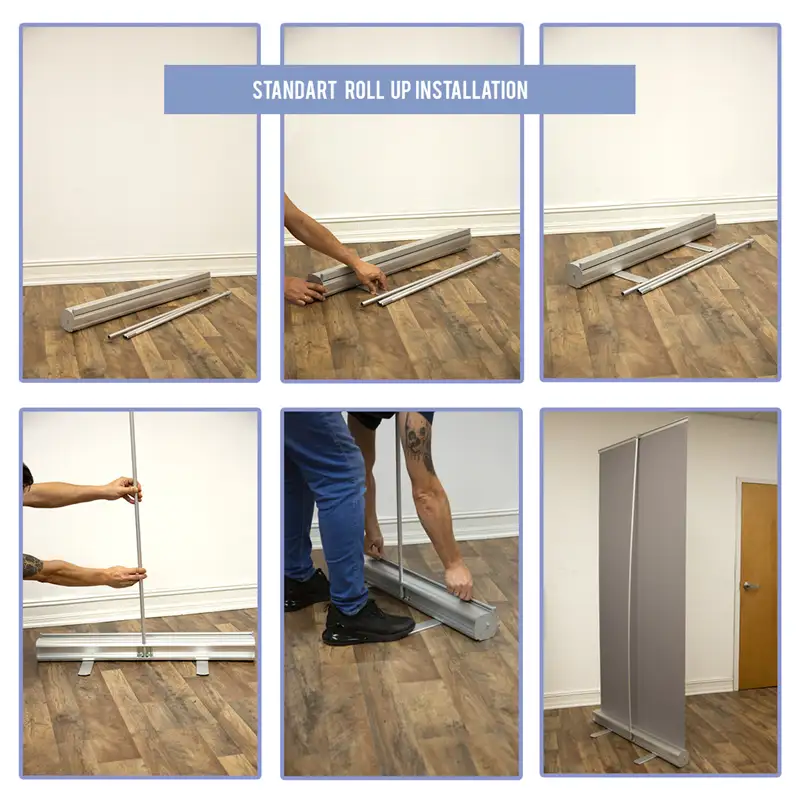 STANDART ROLL UP INSTALLATION